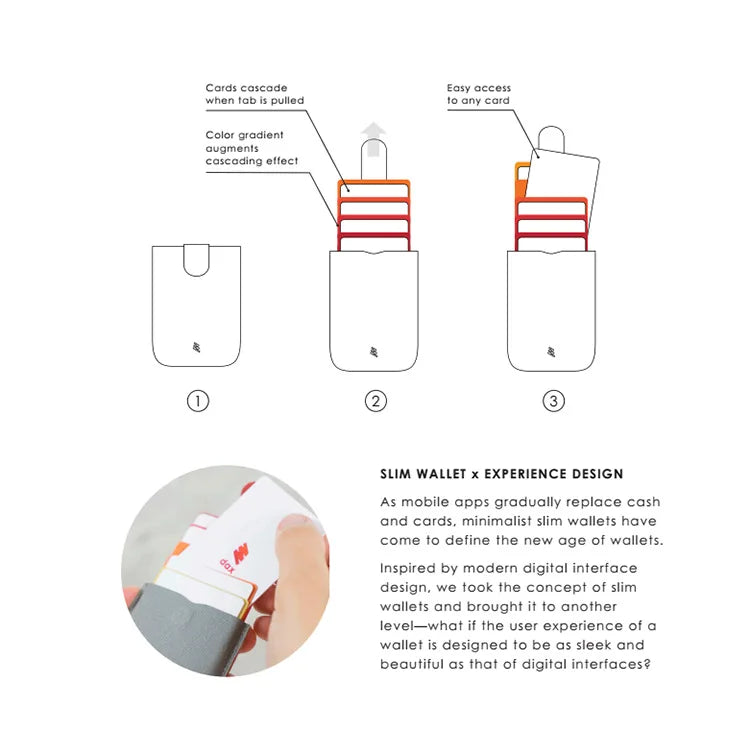 Cards cascade when tab is pulled

Color gradient augments cascading effect

Easy access to any card

①

②

③

dax

SLIM WALLET x EXPERIENCE DESIGN

As mobile apps gradually replace cash and cards, minimalist slim wallets have come to define the new age of wallets.

Inspired by modern digital interface design, we took the concept of slim wallets and brought it to another level—what if the user experience of a wallet is designed to be as sleek and beautiful as that of digital interfaces?