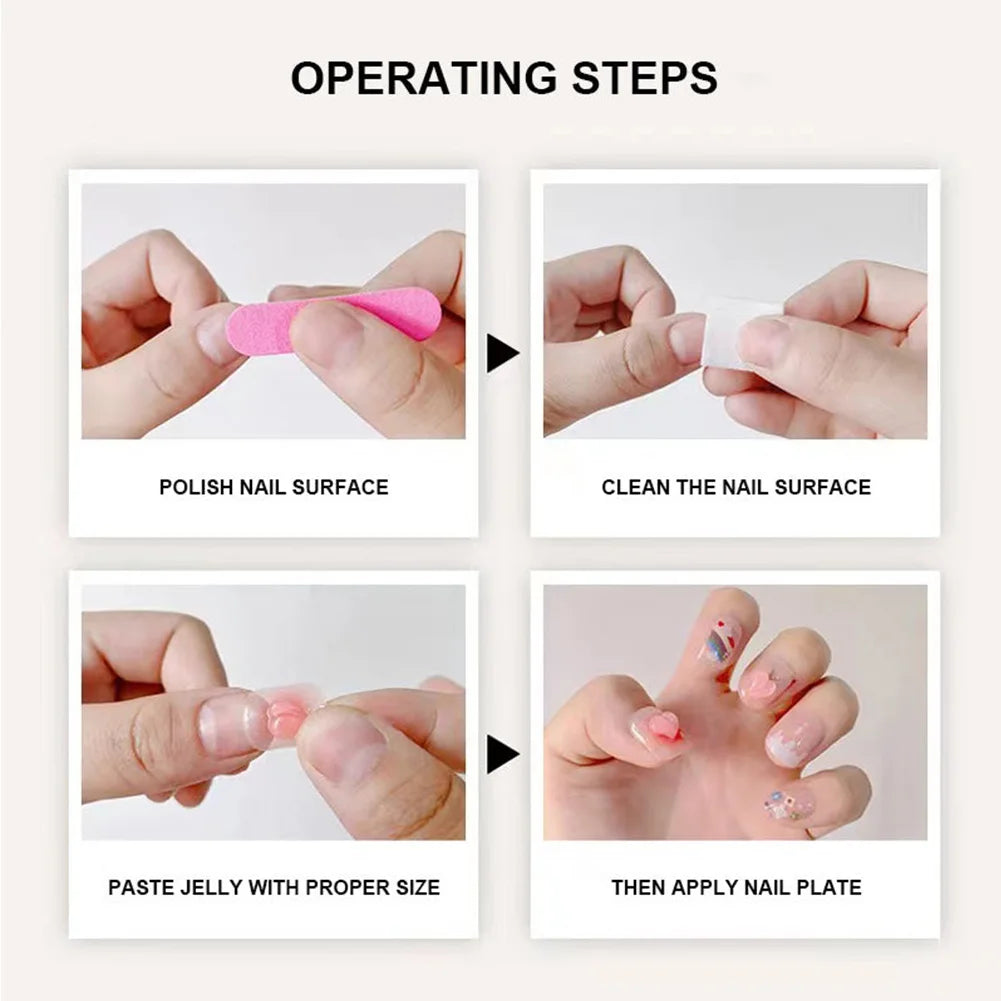 OPERATING STEPS

POLISH NAIL SURFACE

CLEAN THE NAIL SURFACE

PASTE JELLY WITH PROPER SIZE

THEN APPLY NAIL PLATE