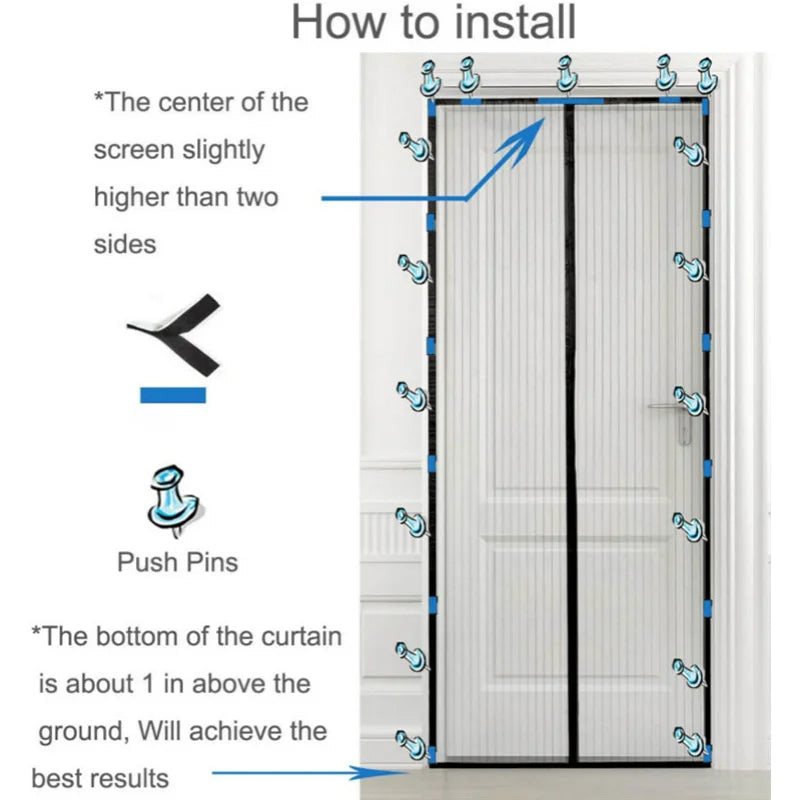 How to install

*The center of the screen slightly higher than two sides

Push Pins

*The bottom of the curtain is about 1 in above the ground, Will achieve the best results