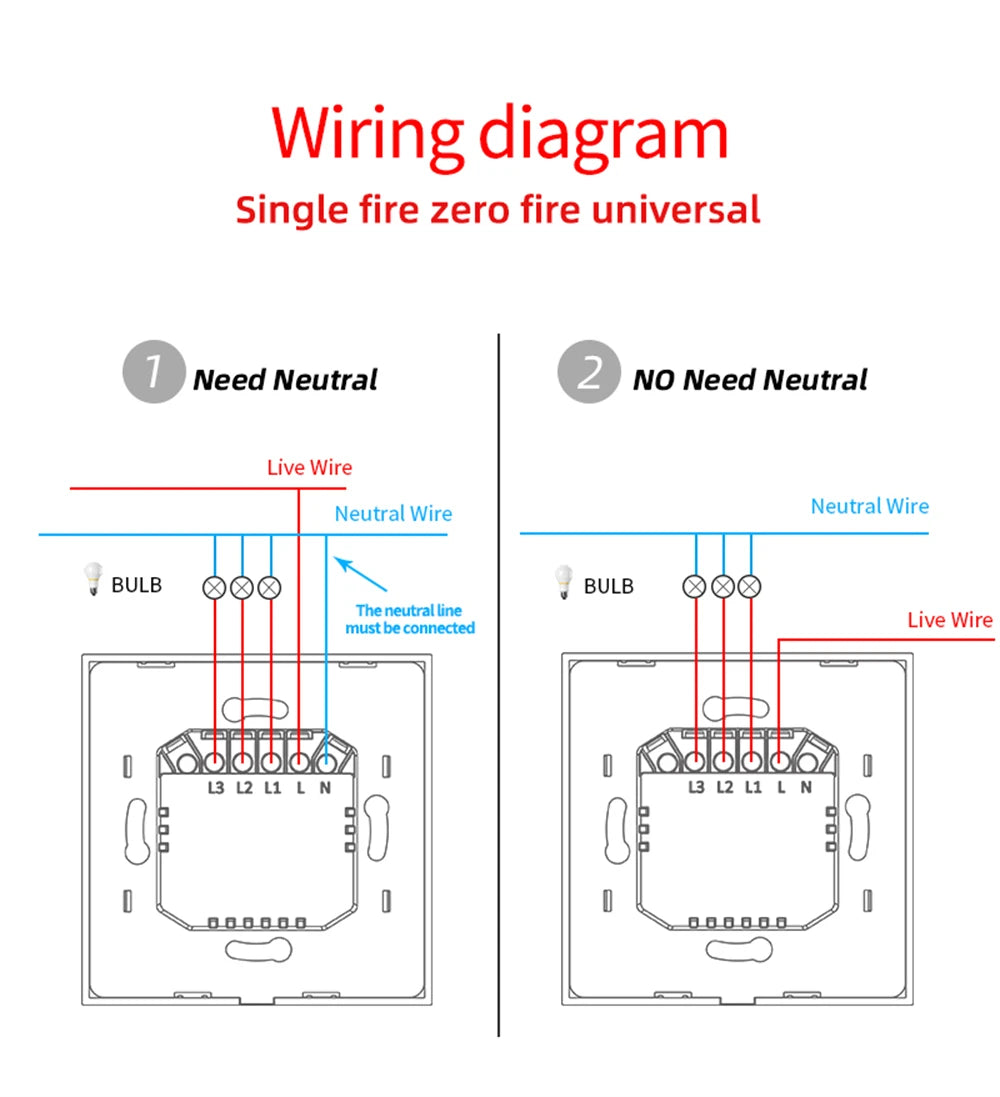 Wiring diagram
Single fire zero fire universal

1 Need Neutral

Live Wire
Neutral Wire
BULB
The neutral line must be connected
L3 L2 L1 L N

2 NO Need Neutral

Neutral Wire
BULB
Live Wire
L3 L2 L1 L N