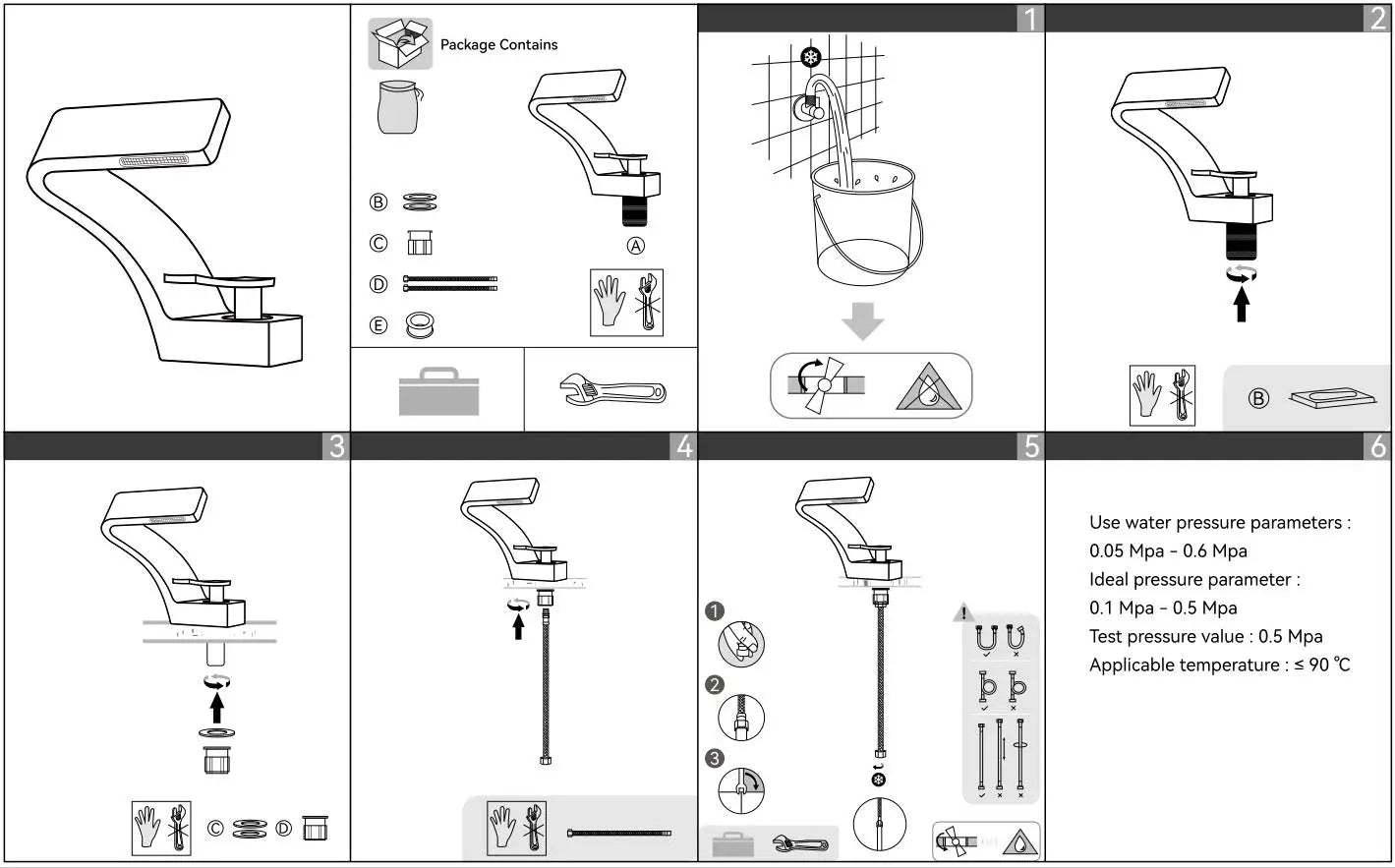 Package Contains

Ⓑ
Ⓒ
Ⓓ
Ⓔ
Ⓐ

1

2

Ⓑ

3

Ⓒ Ⓓ

4

5

1
2
3

6

Use water pressure parameters :
0.05 Mpa - 0.6 Mpa
Ideal pressure parameter :
0.1 Mpa - 0.5 Mpa
Test pressure value : 0.5 Mpa
Applicable temperature : ≤ 90 ℃