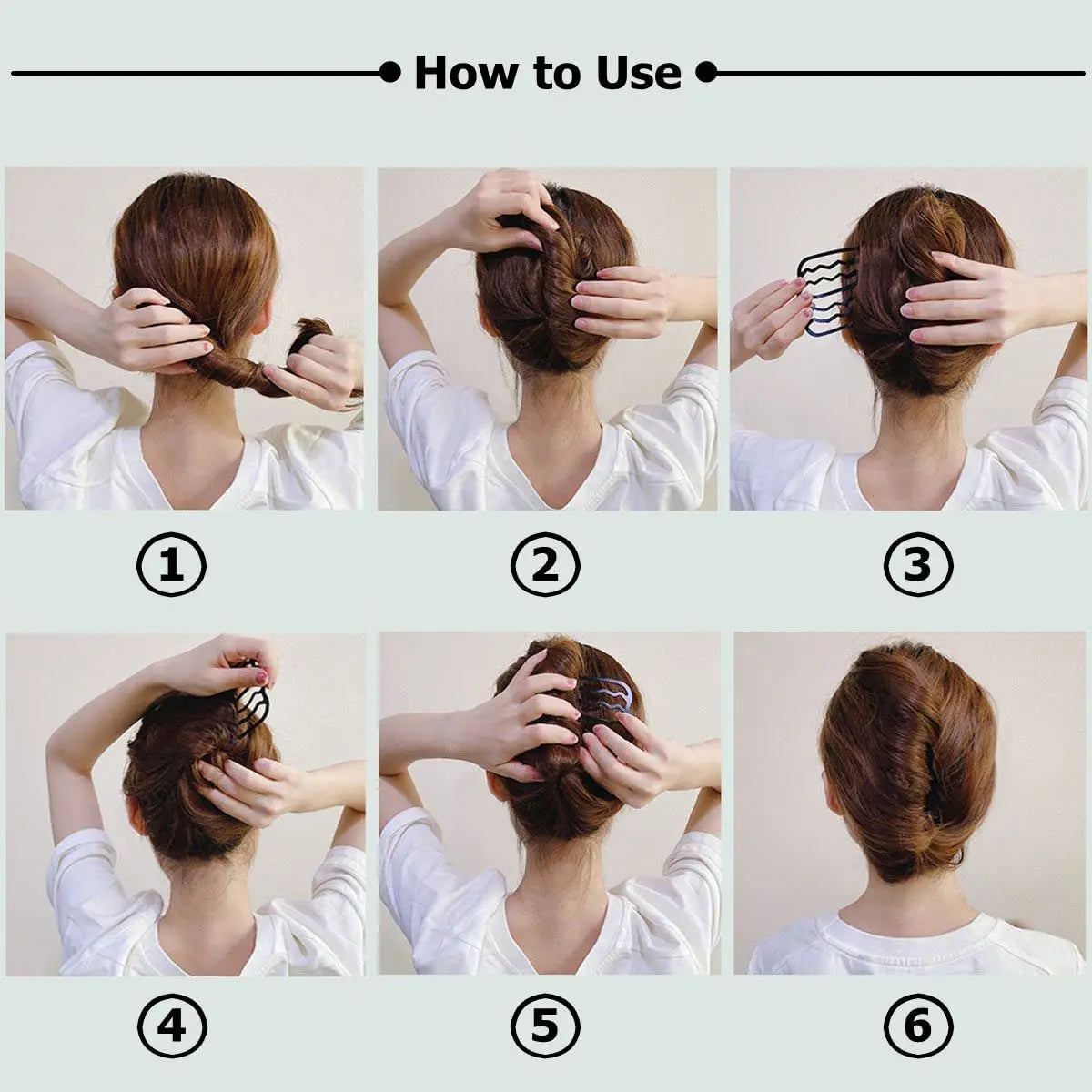 How to Use

①

②

③

④

⑤

⑥