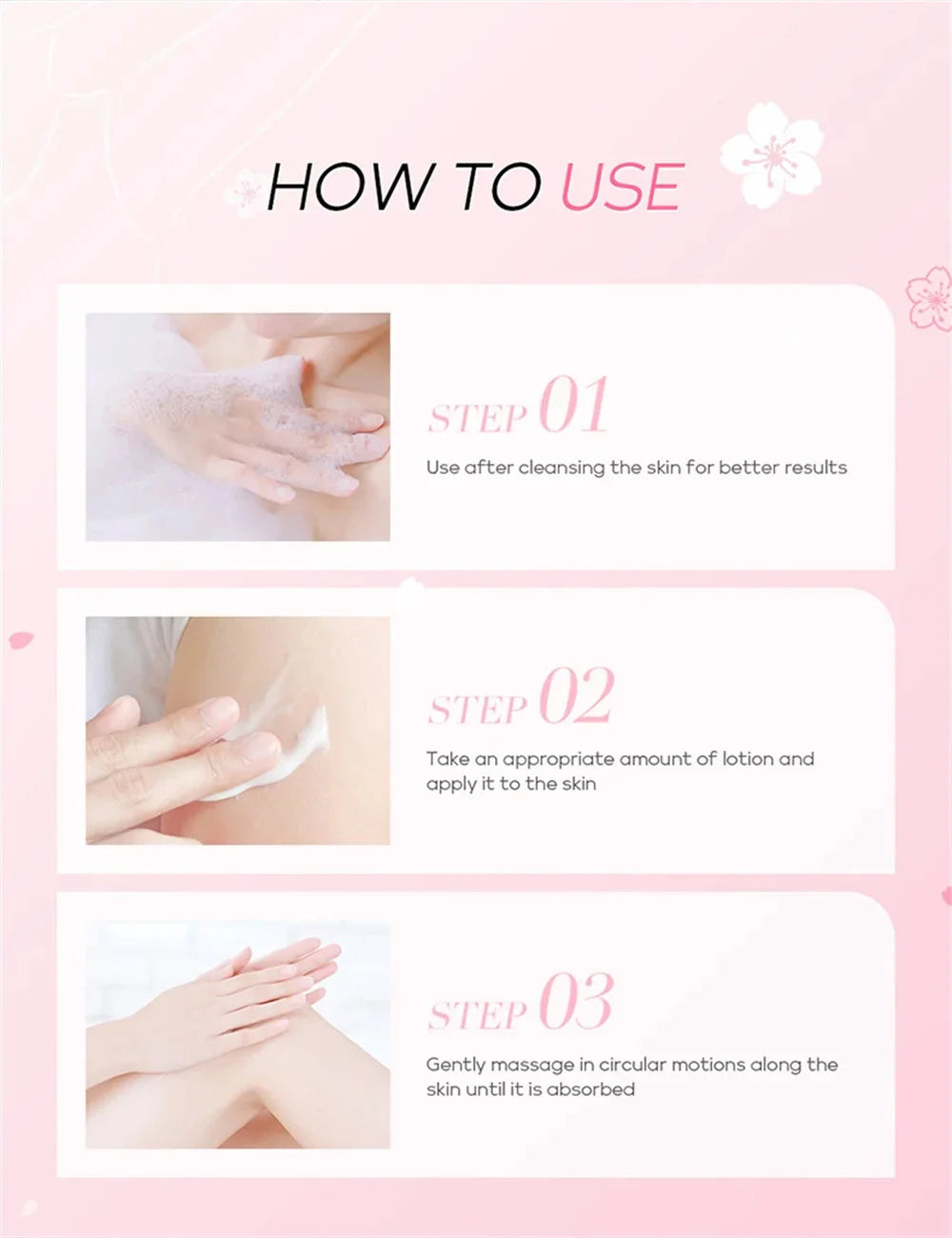 HOW TO USE

STEP 01

Use after cleansing the skin for better results

STEP 02

Take an appropriate amount of lotion and apply it to the skin

STEP 03

Gently massage in circular motions along the skin until it is absorbed