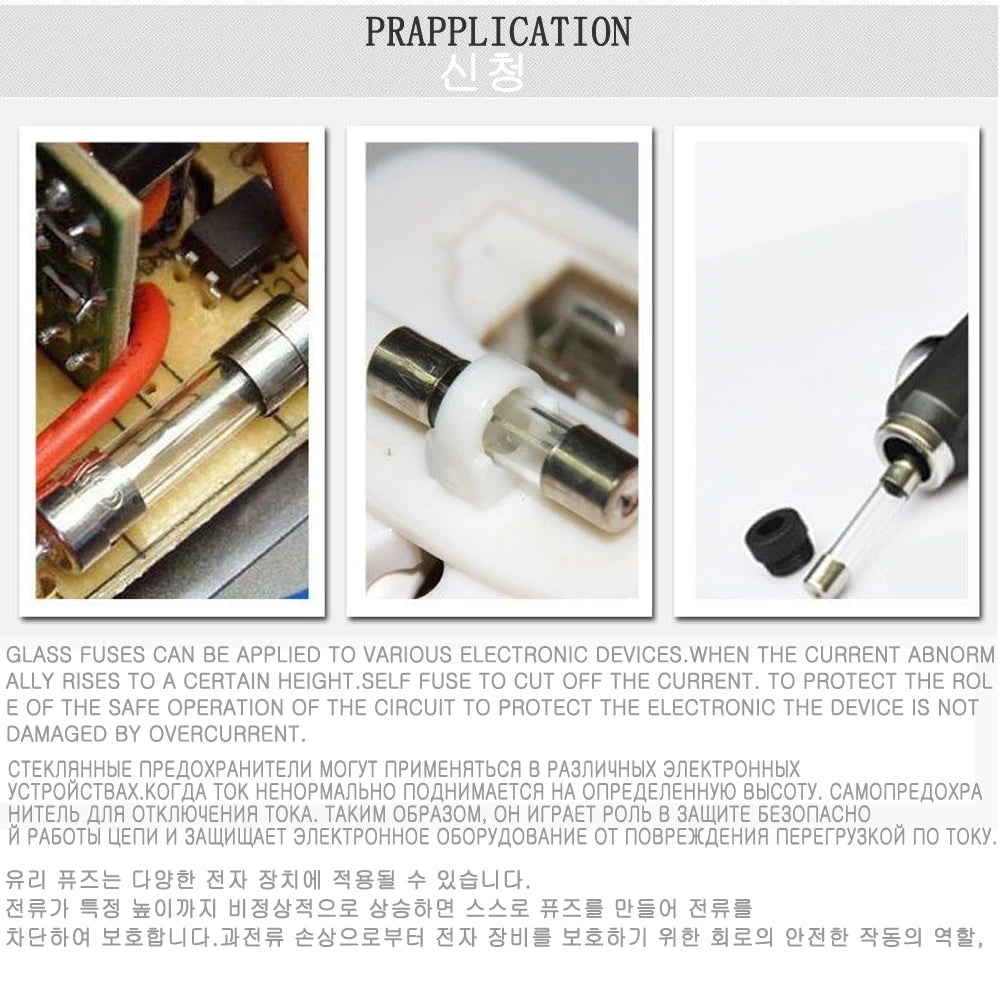 PRAPPLICATION
신청

GLASS FUSES CAN BE APPLIED TO VARIOUS ELECTRONIC DEVICES.WHEN THE CURRENT ABNORMALLY RISES TO A CERTAIN HEIGHT.SELF FUSE TO CUT OFF THE CURRENT. TO PROTECT THE ROLE OF THE SAFE OPERATION OF THE CIRCUIT TO PROTECT THE ELECTRONIC THE DEVICE IS NOT DAMAGED BY OVERCURRENT.

СТЕКЛЯННЫЕ ПРЕДОХРАНИТЕЛИ МОГУТ ПРИМЕНЯТЬСЯ В РАЗЛИЧНЫХ ЭЛЕКТРОННЫХ УСТРОЙСТВАХ.КОГДА ТОК НЕНОРМАЛЬНО ПОДНИМАЕТСЯ НА ОПРЕДЕЛЕННУЮ ВЫСОТУ. САМОПРЕДОХРАНИТЕЛЬ ДЛЯ ОТКЛЮЧЕНИЯ ТОКА. ТАКИМ ОБРАЗОМ, ОН ИГРАЕТ РОЛЬ В ЗАЩИТЕ БЕЗОПАСНОЙ РАБОТЫ ЦЕПИ И ЗАЩИЩАЕТ ЭЛЕКТРОННОЕ ОБОРУДОВАНИЕ ОТ ПОВРЕЖДЕНИЯ ПЕРЕГРУЗКОЙ ПО ТОКУ.

유리 퓨즈는 다양한 전자 장치에 적용될 수 있습니다.
전류가 특정 높이까지 비정상적으로 상승하면 스스로 퓨즈를 만들어 전류를 차단하여 보호합니다.과전류 손상으로부터 전자 장비를 보호하기 위한 회로의 안전한 작동의 역할,