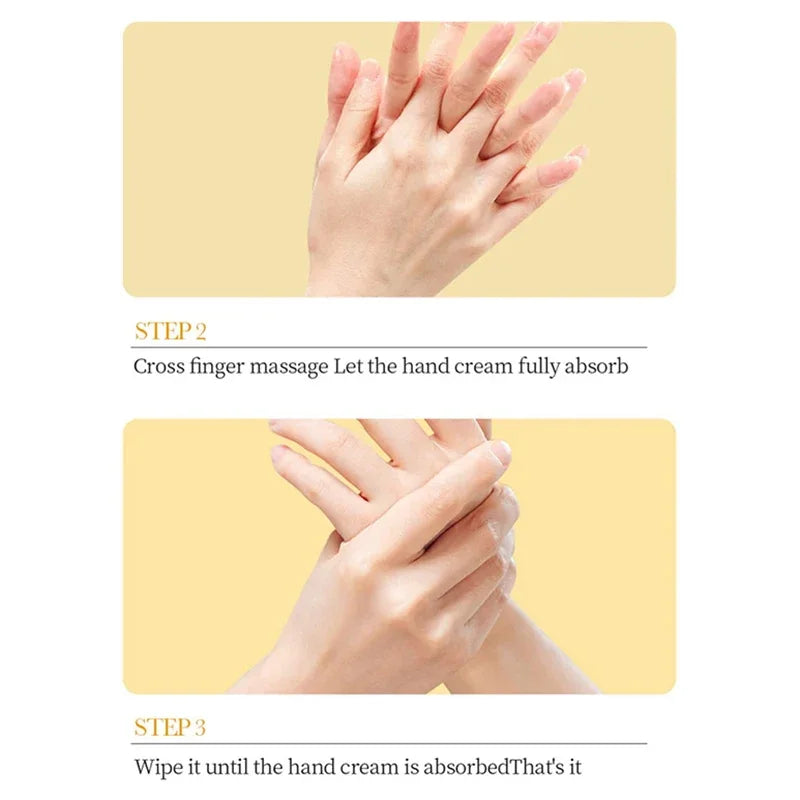 STEP 2

Cross finger massage Let the hand cream fully absorb

STEP 3

Wipe it until the hand cream is absorbedThat's it