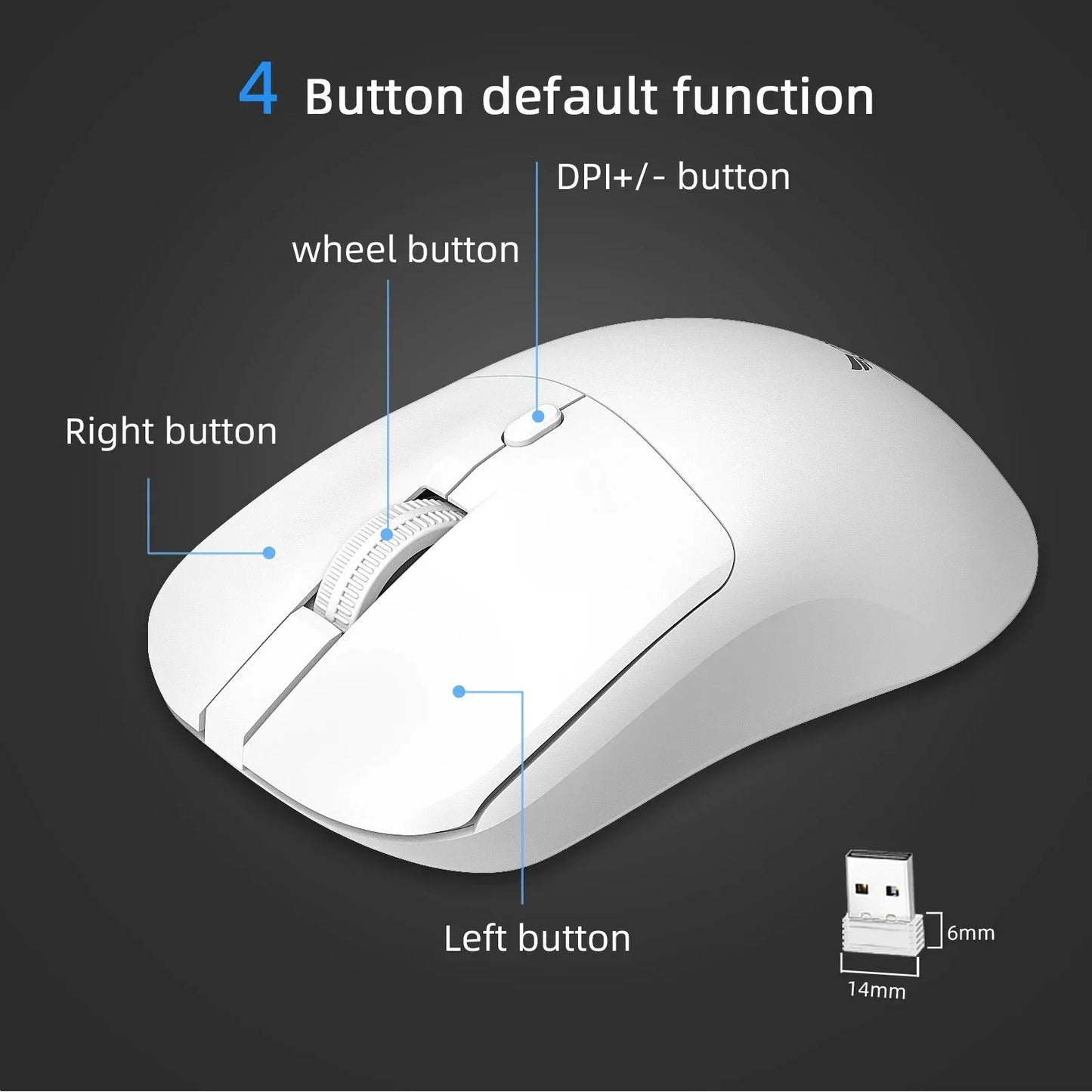 4 Button default function

DPI+/- button

wheel button

Right button

Left button

6mm

14mm