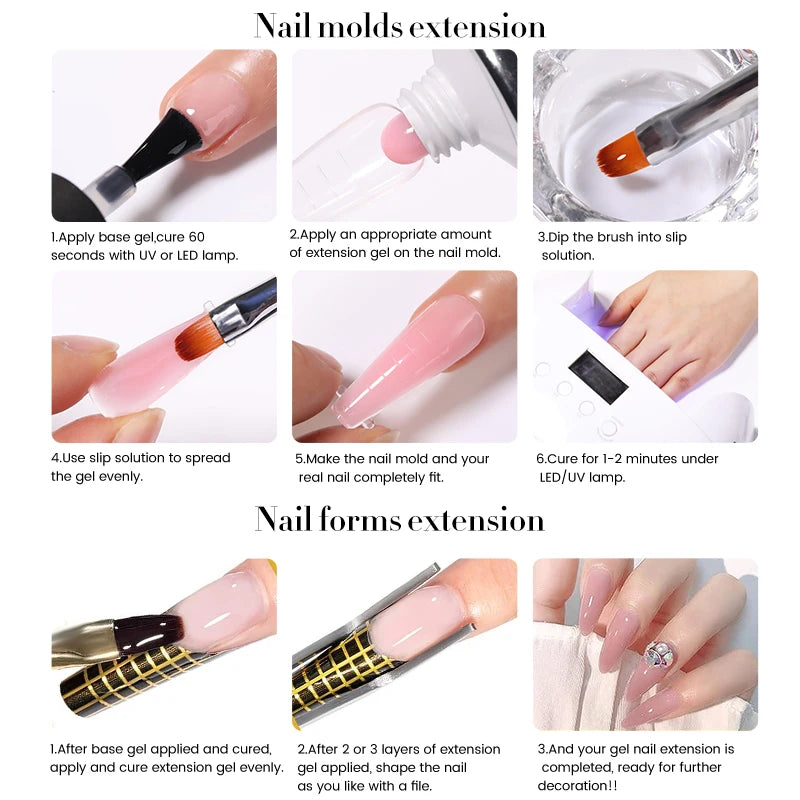 Nail molds extension

1.Apply base gel,cure 60 seconds with UV or LED lamp.

2.Apply an appropriate amount of extension gel on the nail mold.

3.Dip the brush into slip solution.

4.Use slip solution to spread the gel evenly.

5.Make the nail mold and your real nail completely fit.

6.Cure for 1-2 minutes under LED/UV lamp.

Nail forms extension

1.After base gel applied and cured, apply and cure extension gel evenly.

2.After 2 or 3 layers of extension gel applied, shape the nail as you like with a file.

3.And your gel nail extension is completed, ready for further decoration!!