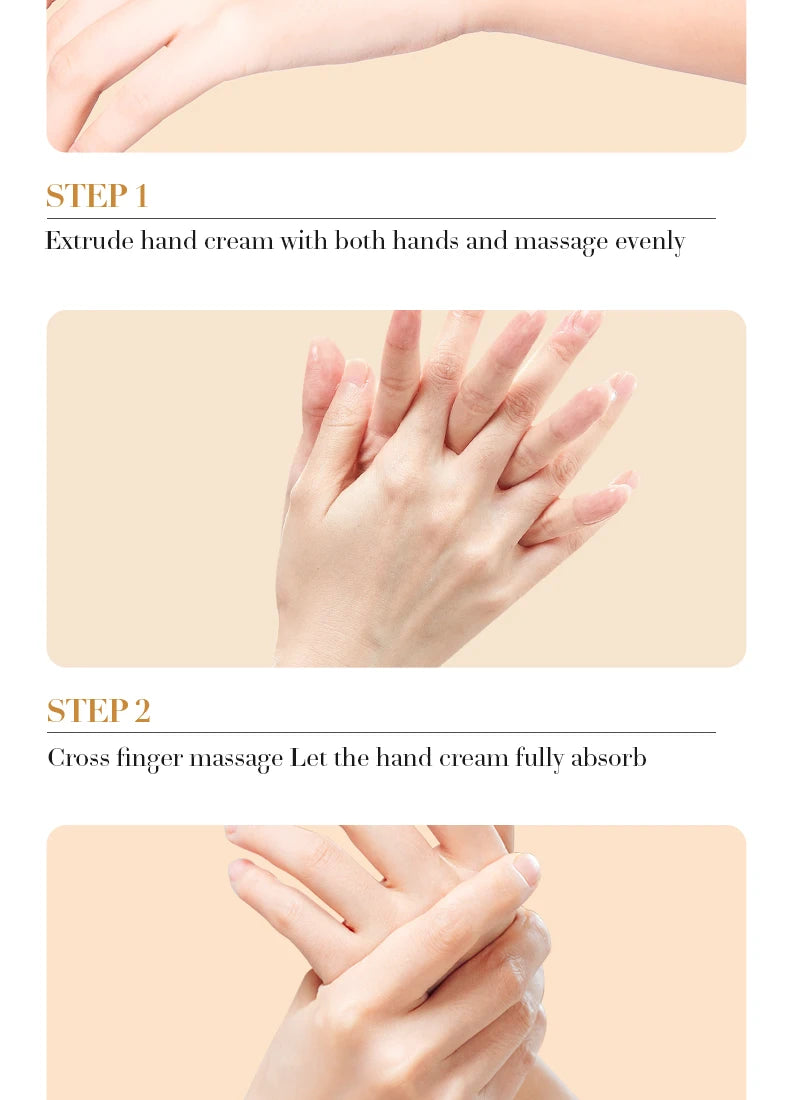 STEP 1

Extrude hand cream with both hands and massage evenly

STEP 2

Cross finger massage Let the hand cream fully absorb