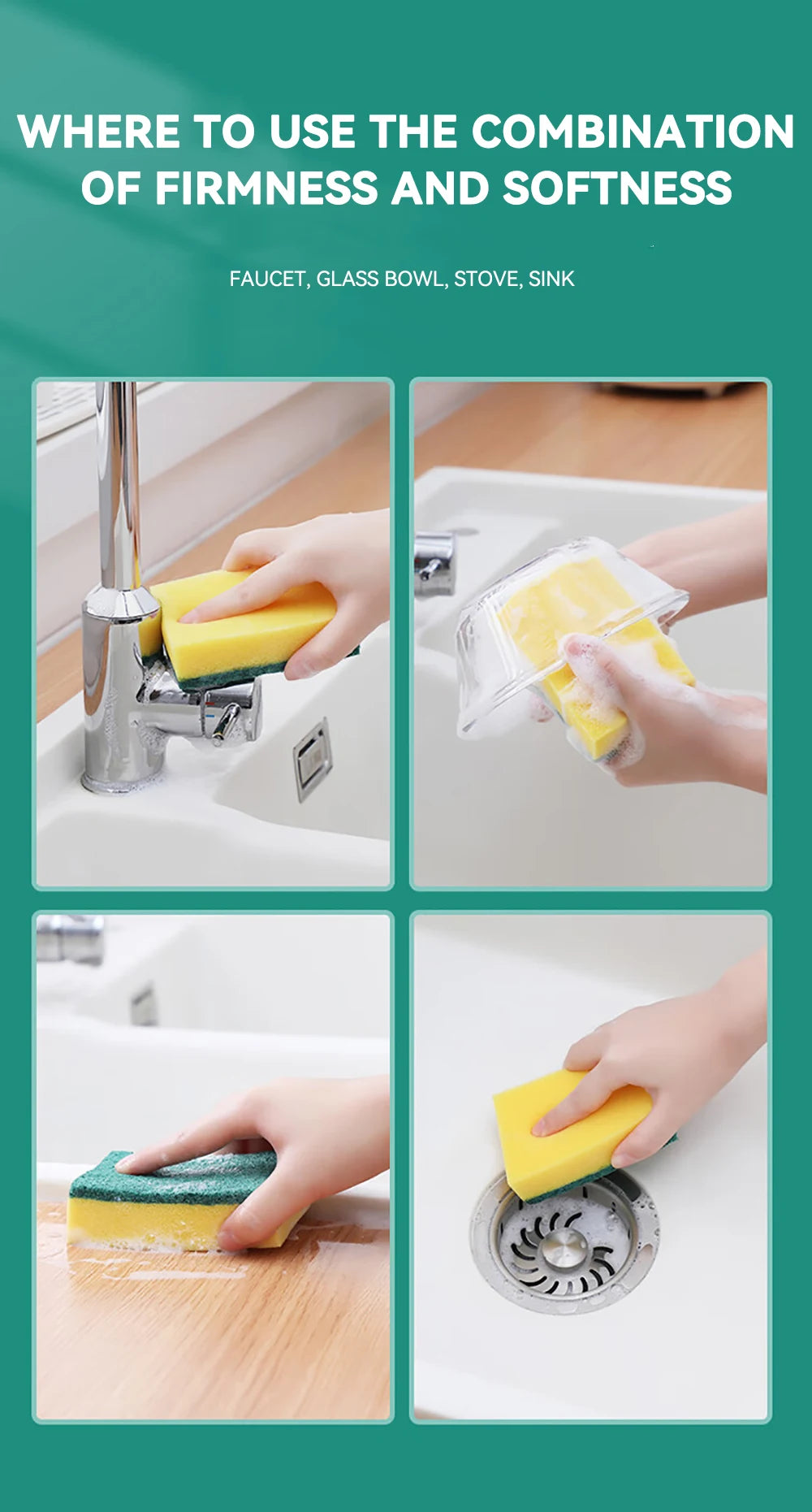 WHERE TO USE THE COMBINATION OF FIRMNESS AND SOFTNESS

FAUCET, GLASS BOWL, STOVE, SINK