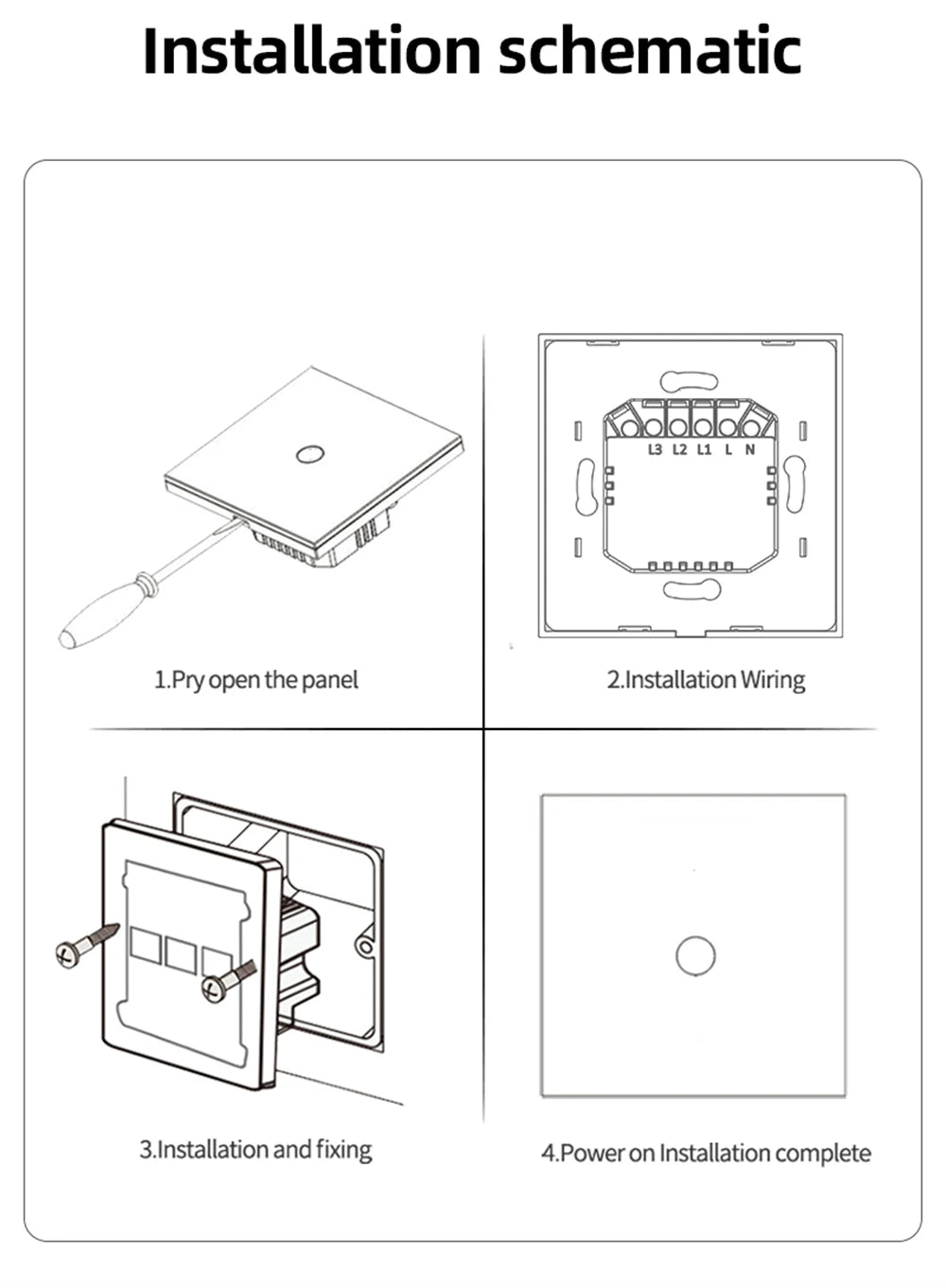 Installation schematic

1.Pry open the panel

L3 L2 L1 L N

2.Installation Wiring

3.Installation and fixing

4.Power on Installation complete