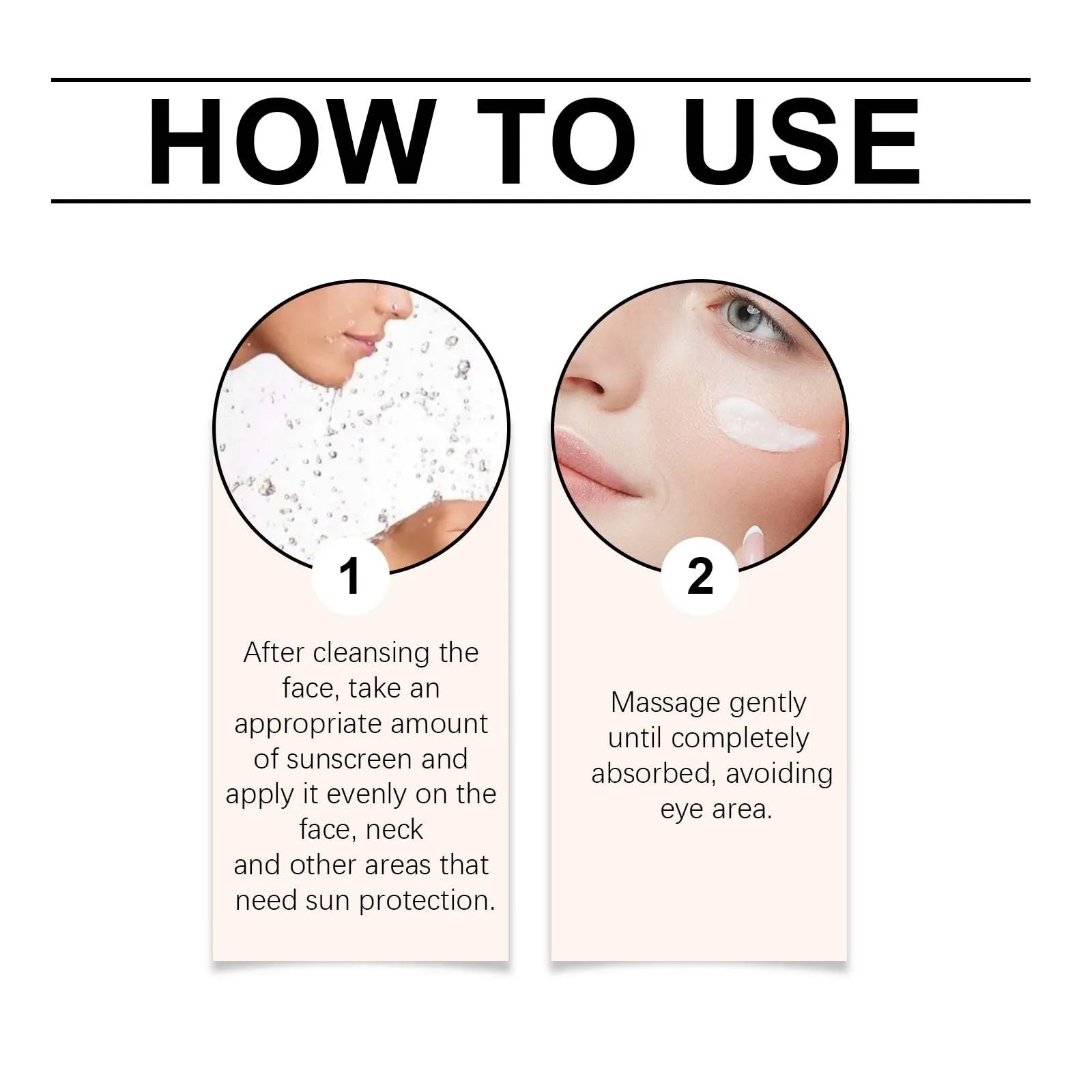 HOW TO USE

1

After cleansing the face, take an appropriate amount of sunscreen and apply it evenly on the face, neck and other areas that need sun protection.

2

Massage gently until completely absorbed, avoiding eye area.