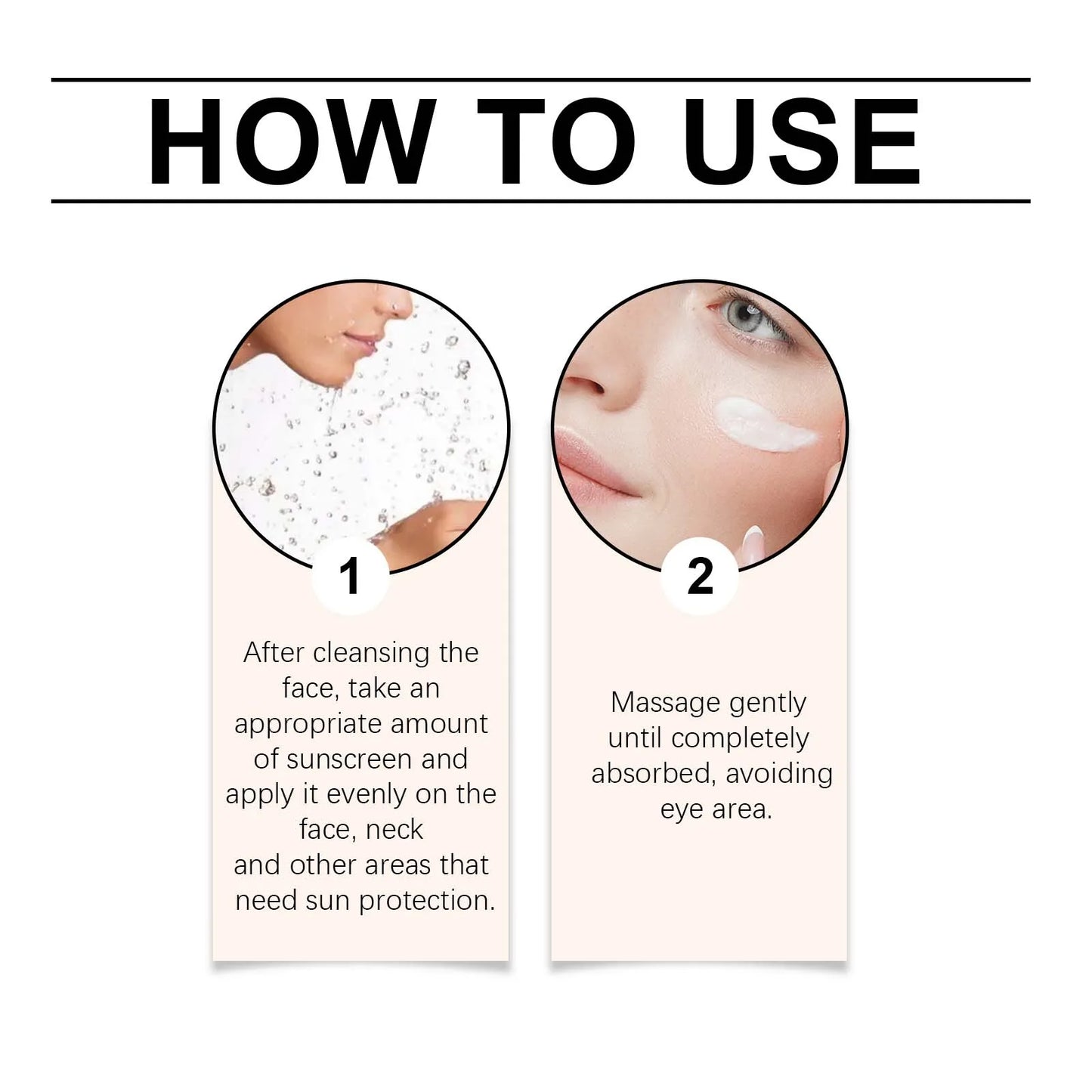 HOW TO USE

1

After cleansing the face, take an appropriate amount of sunscreen and apply it evenly on the face, neck and other areas that need sun protection.

2

Massage gently until completely absorbed, avoiding eye area.