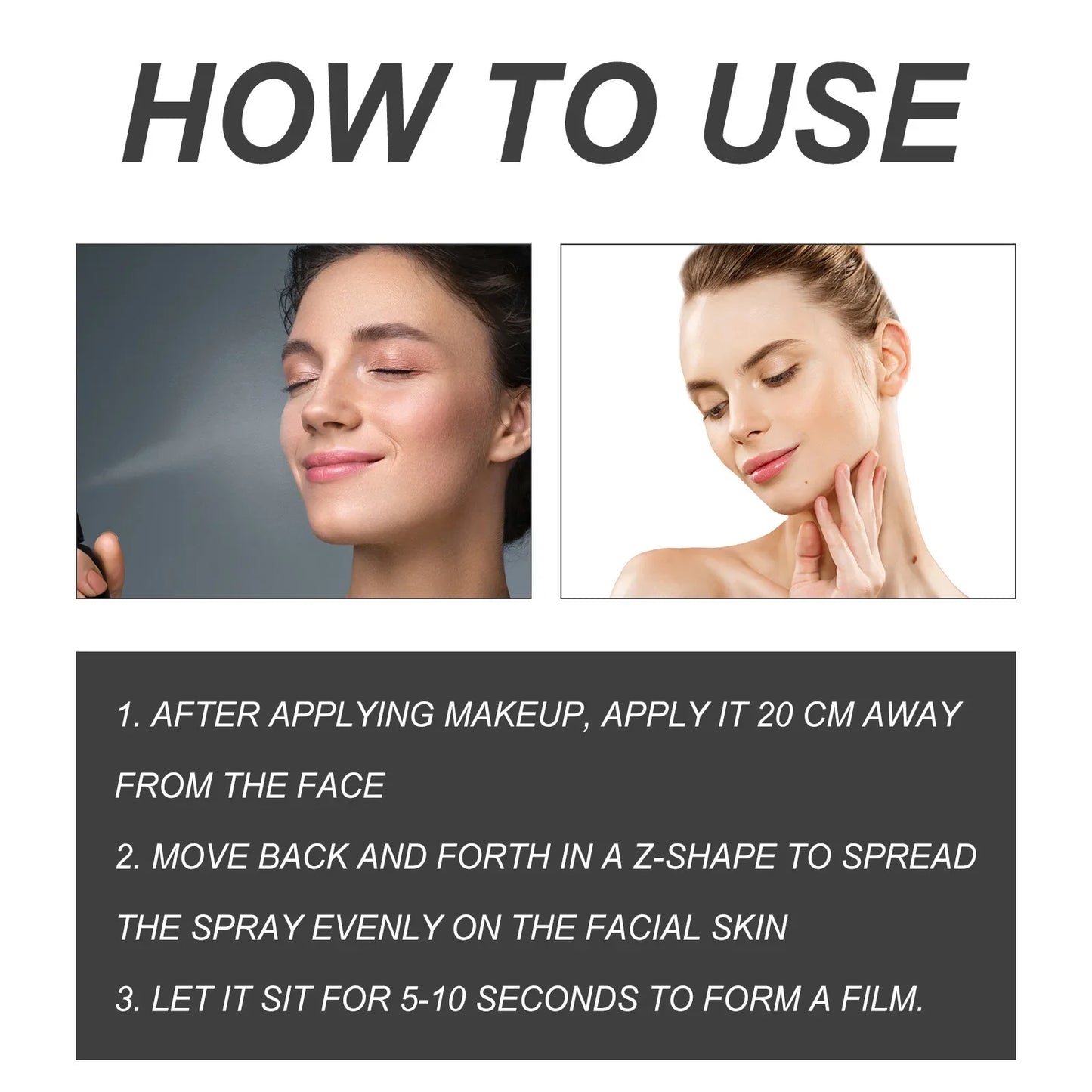 HOW TO USE

1. AFTER APPLYING MAKEUP, APPLY IT 20 CM AWAY FROM THE FACE

2. MOVE BACK AND FORTH IN A Z-SHAPE TO SPREAD THE SPRAY EVENLY ON THE FACIAL SKIN

3. LET IT SIT FOR 5-10 SECONDS TO FORM A FILM.