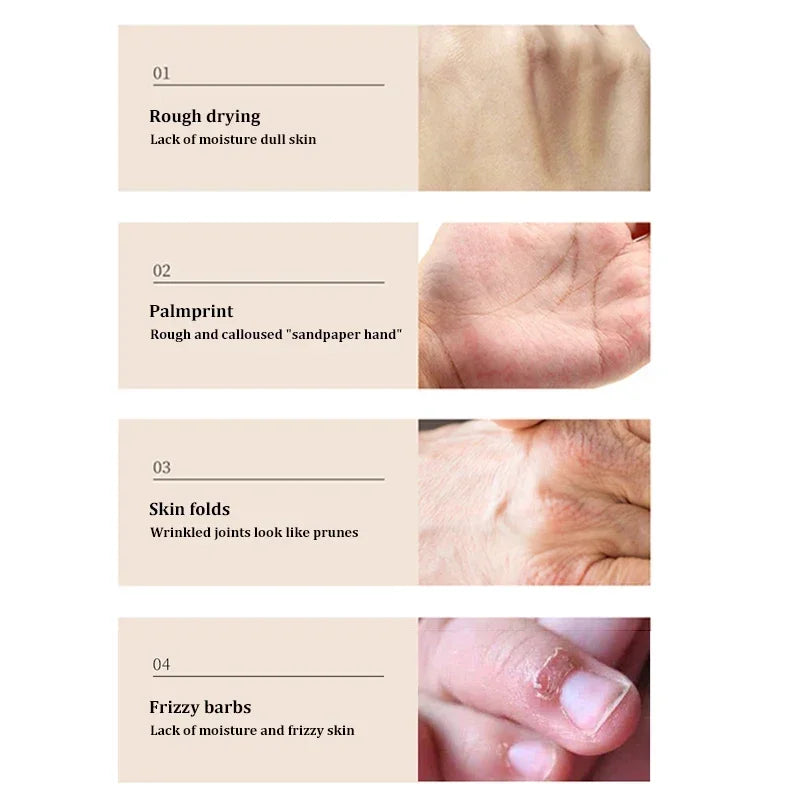 01

Rough drying
Lack of moisture dull skin

02

Palmprint
Rough and calloused "sandpaper hand"

03

Skin folds
Wrinkled joints look like prunes

04

Frizzy barbs
Lack of moisture and frizzy skin