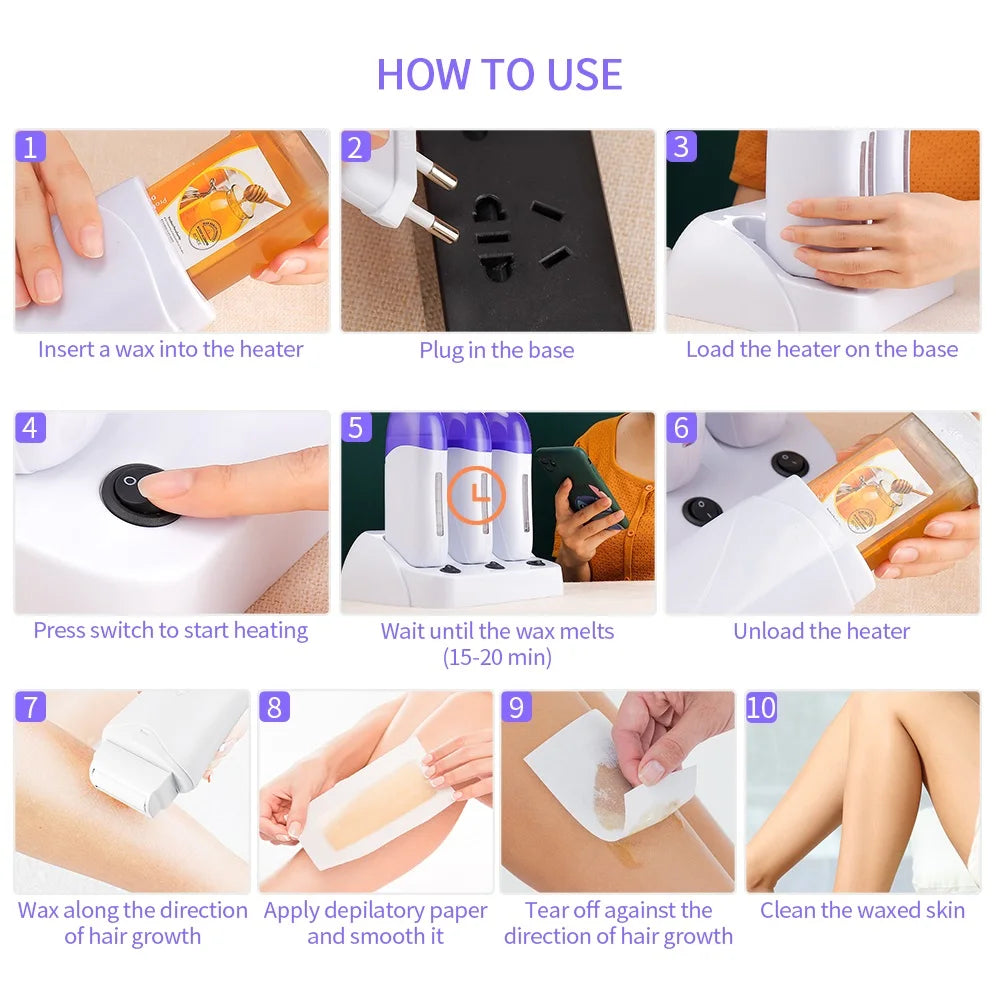 HOW TO USE

1
Insert a wax into the heater

2
Plug in the base

3
Load the heater on the base

4
Press switch to start heating

5
Wait until the wax melts (15-20 min)

6
Unload the heater

7
Wax along the direction of hair growth

8
Apply depilatory paper and smooth it

9
Tear off against the direction of hair growth

10
Clean the waxed skin