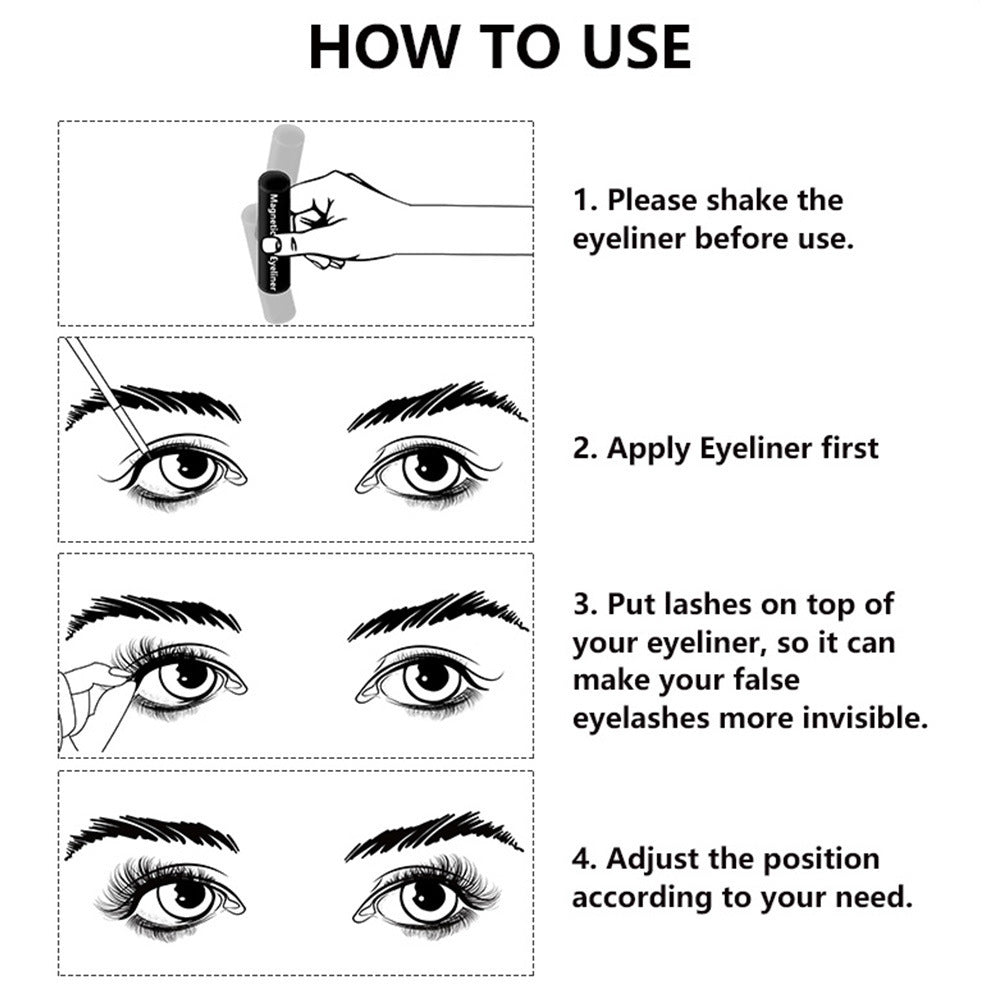 HOW TO USE

Magnetic Eyeliner

1. Please shake the eyeliner before use.

2. Apply Eyeliner first

3. Put lashes on top of your eyeliner, so it can make your false eyelashes more invisible.

4. Adjust the position according to your need.