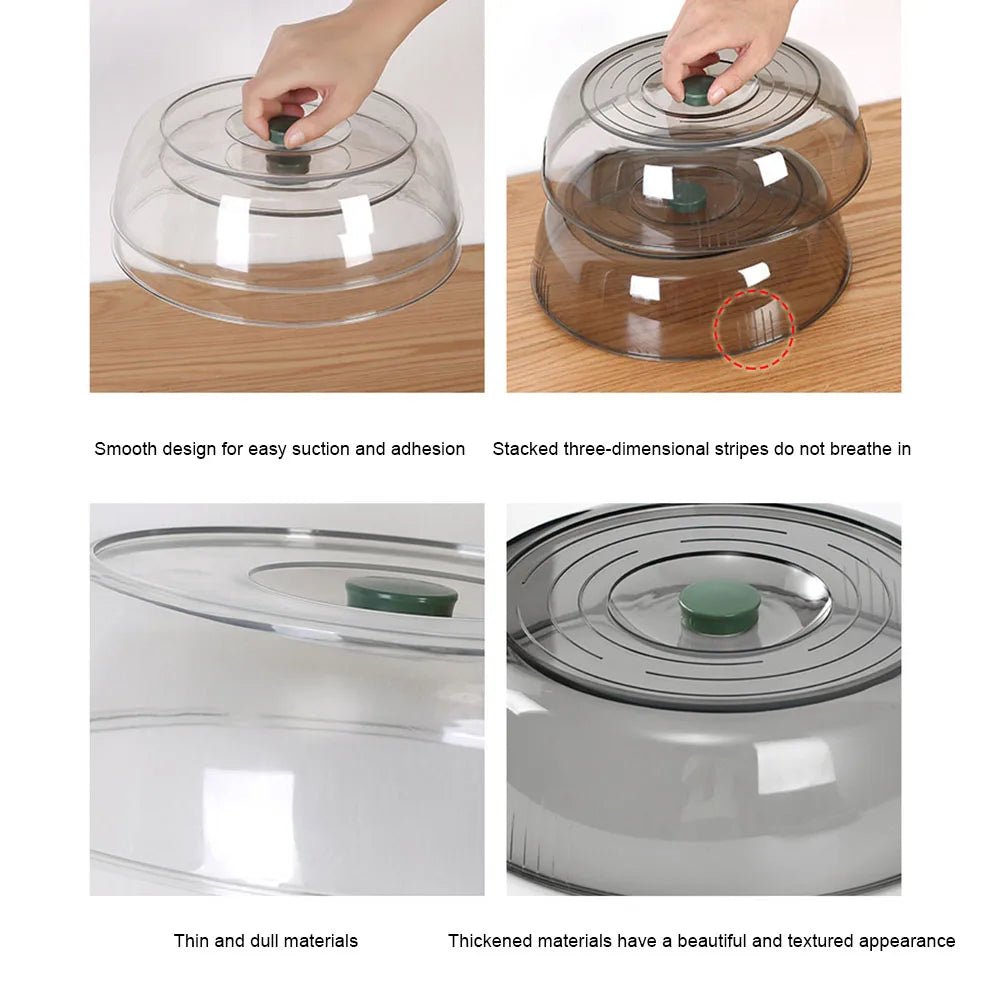 Smooth design for easy suction and adhesion

Stacked three-dimensional stripes do not breathe in

Thin and dull materials

Thickened materials have a beautiful and textured appearance