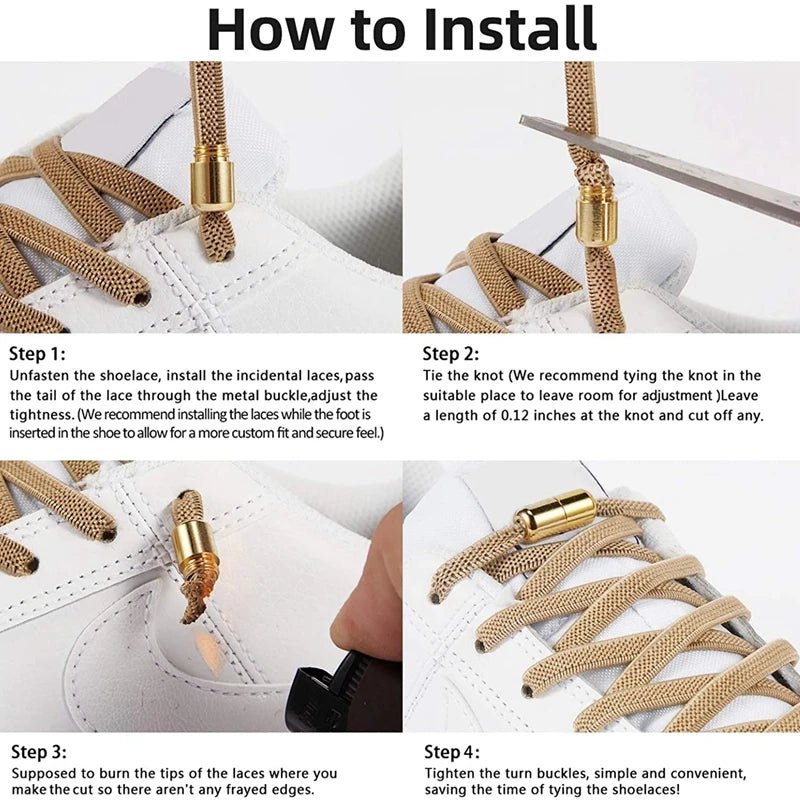 How to Install

Step 1:
Unfasten the shoelace, install the incidental laces,pass the tail of the lace through the metal buckle,adjust the tightness. (We recommend installing the laces while the foot is inserted in the shoe to allow for a more custom fit and secure feel.)

Step 2:
Tie the knot (We recommend tying the knot in the suitable place to leave room for adjustment )Leave a length of 0.12 inches at the knot and cut off any.

Step 3:
Supposed to burn the tips of the laces where you make the cut so there aren't any frayed edges.

Step 4:
Tighten the turn buckles, simple and convenient, saving the time of tying the shoelaces!